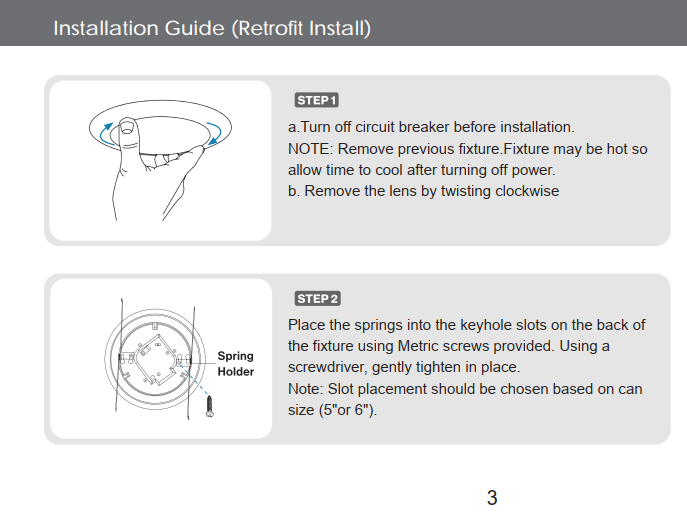 Installation Guide (Retrofit Install)

STEP 1

a.Turn off circuit breaker before installation.
NOTE: Remove previous fixture.Fixture may be hot so allow time to cool after turning off power.
b. Remove the lens by twisting clockwise

Spring Holder

STEP 2

Place the springs into the keyhole slots on the back of the fixture using Metric screws provided. Using a screwdriver, gently tighten in place.
Note: Slot placement should be chosen based on can size (5"or 6").

3