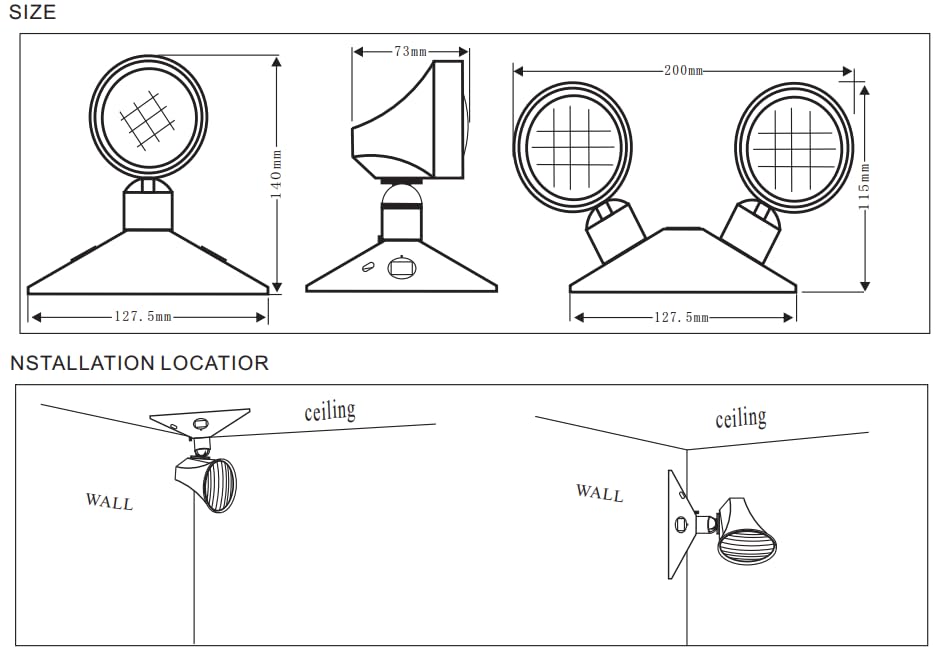 SIZE

140mm

127.5mm

73mm

200mm

115mm

127.5mm

NSTALLATION LOCATIOR

ceiling

WALL

ceiling

WALL