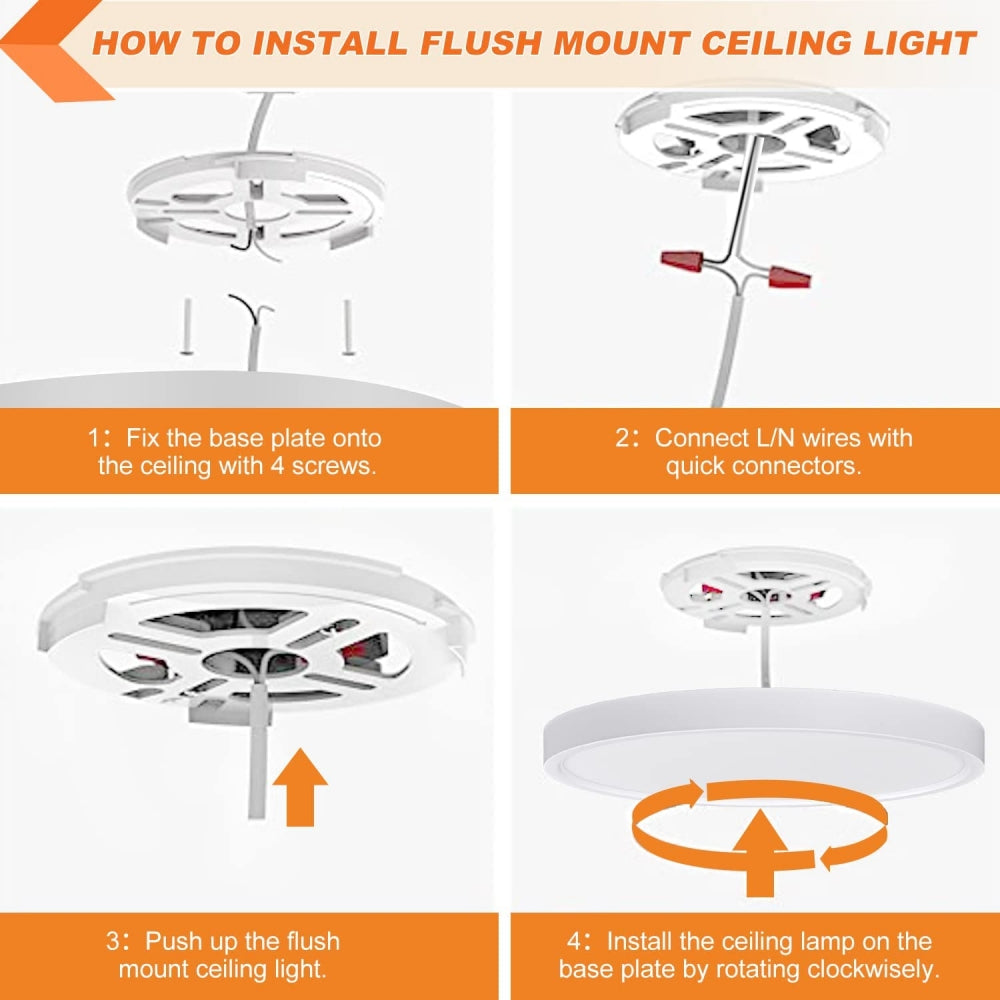 HOW TO INSTALL FLUSH MOUNT CEILING LIGHT

1: Fix the base plate onto the ceiling with 4 screws.

2: Connect L/N wires with quick connectors.

3: Push up the flush mount ceiling light.

4: Install the ceiling lamp on the base plate by rotating clockwisely.